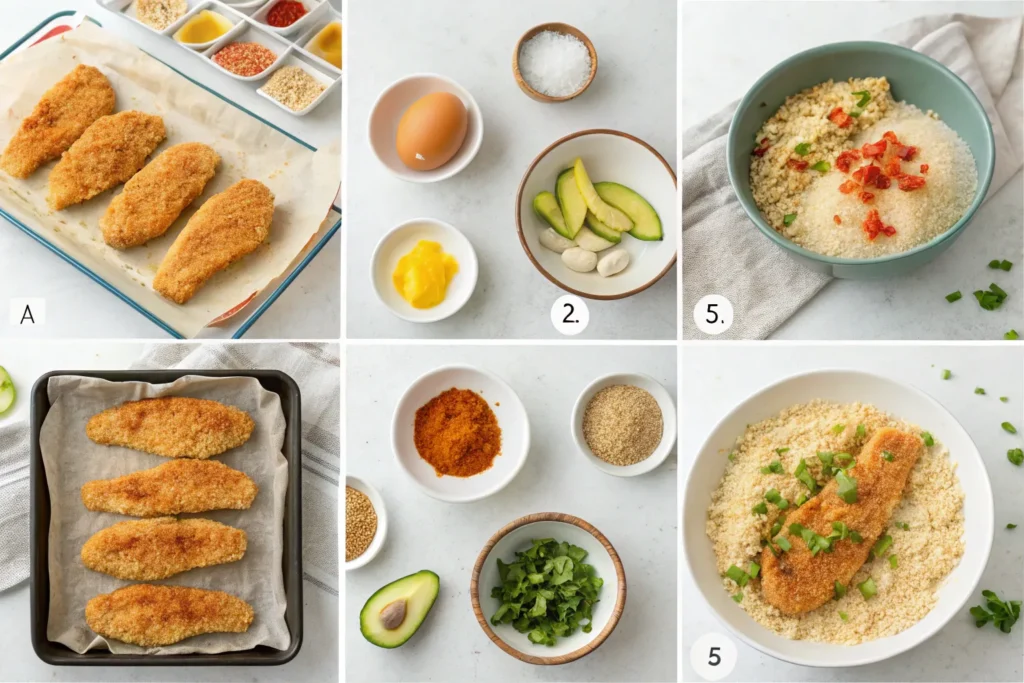 A

2.

5.

5